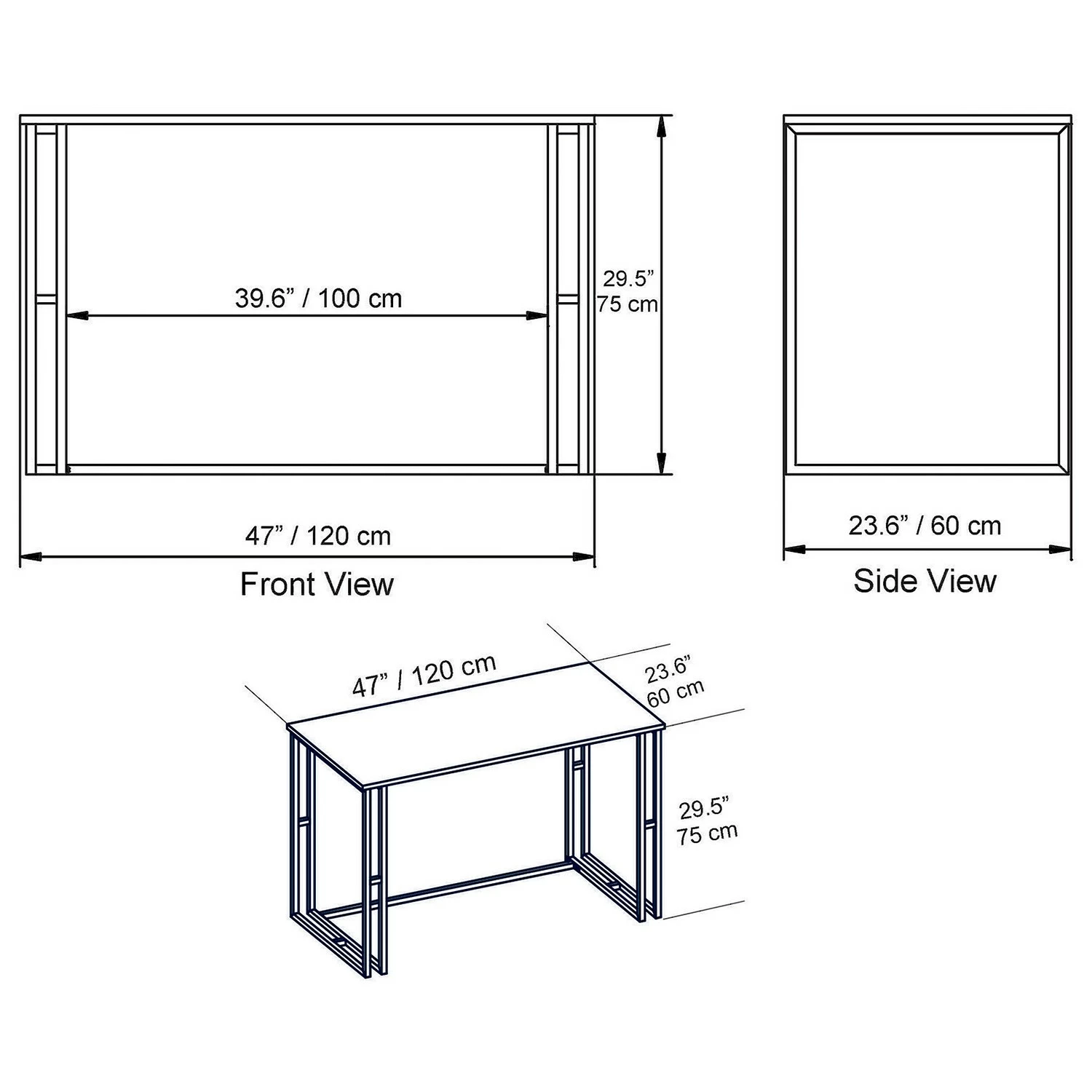 39.6” / 100 cm

29.5”
75 cm

47” / 120 cm

Front View

23.6” / 60 cm

Side View

47” / 120 cm

23.6”
60 cm

29.5”
75 cm